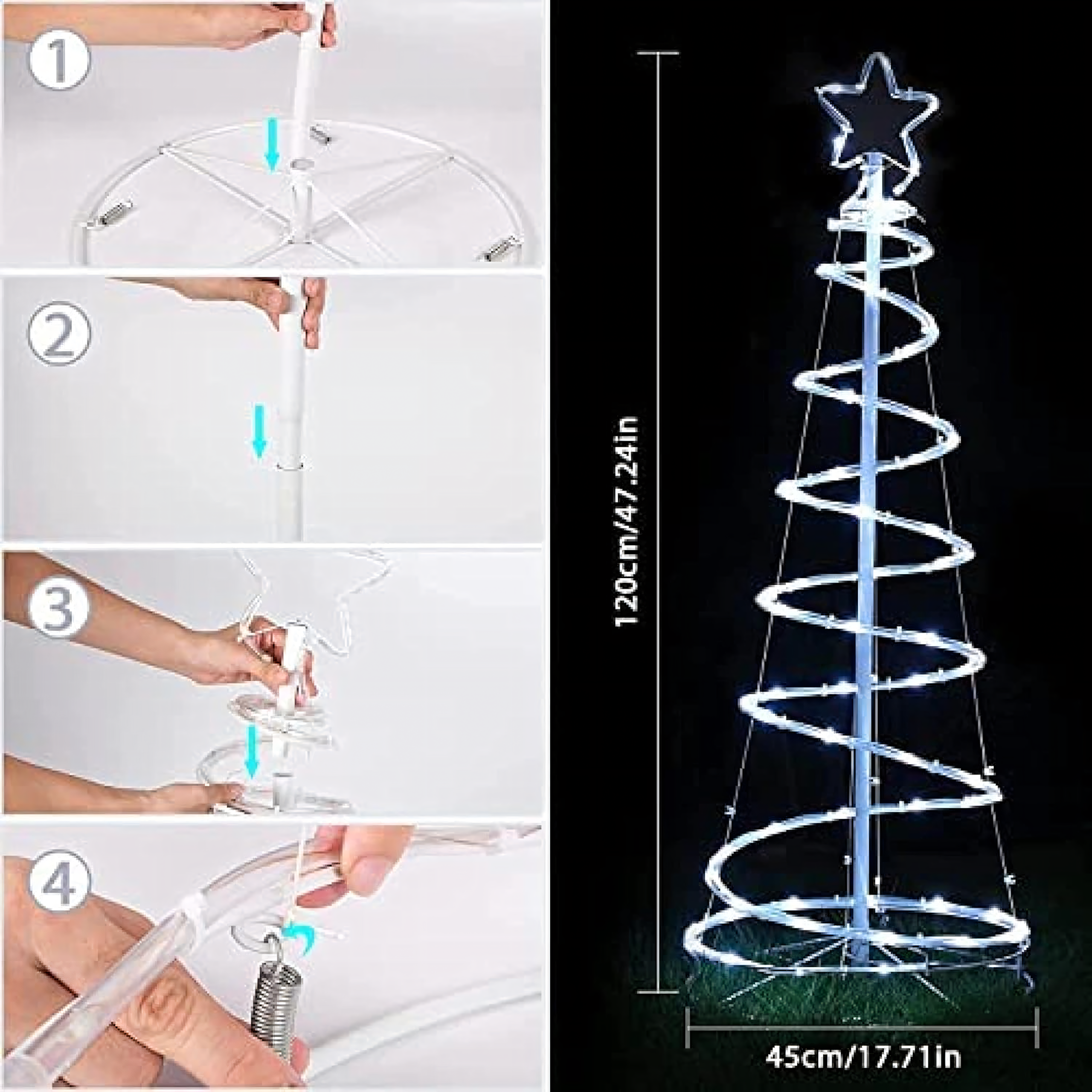 1

2

3

4

120cm/47.24in

45cm/17.71in