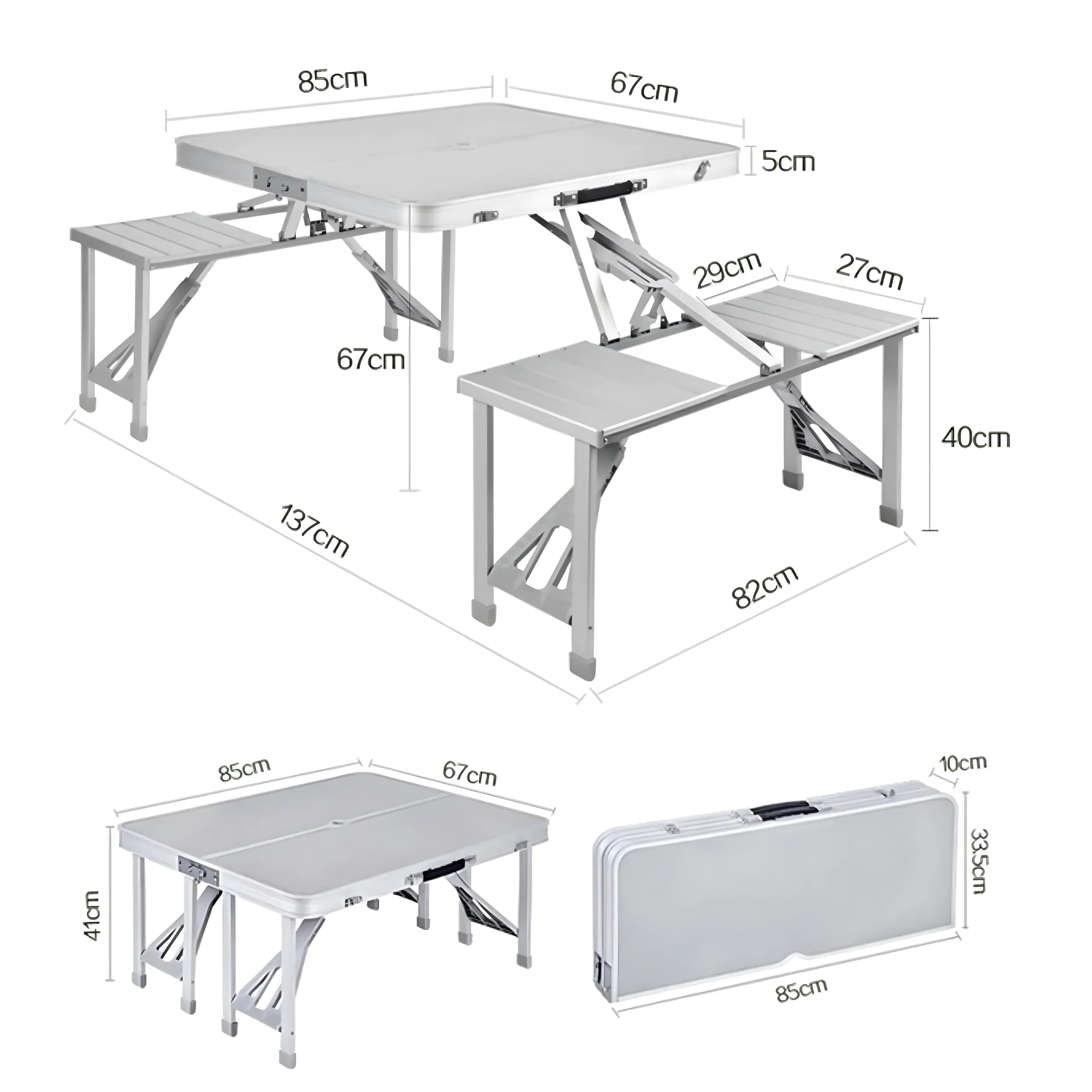 85cm
67cm
5cm
29cm
27cm
67cm
40cm
137cm
82cm

85cm
67cm
41cm
10cm
33.5cm
85cm