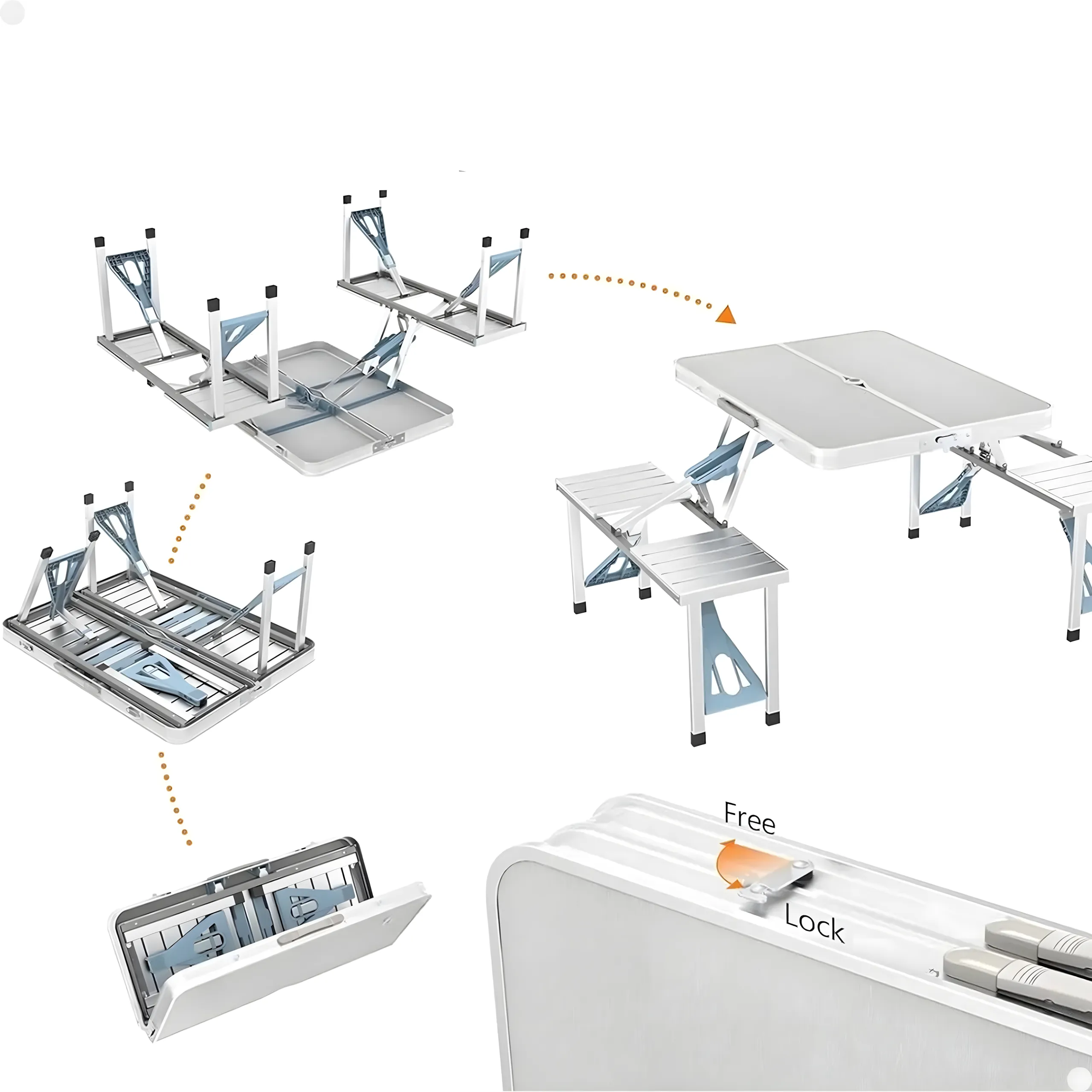 Free
Lock